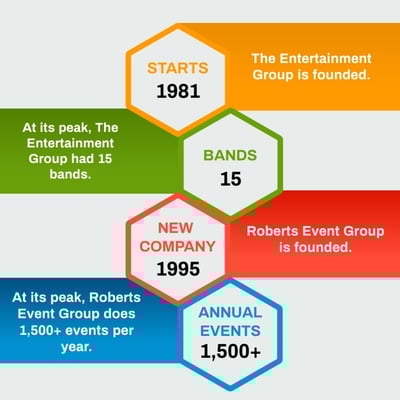 STARTS
1981

The Entertainment Group is founded.

At its peak, The Entertainment Group had 15 bands.

BANDS
15

NEW COMPANY
1995

Roberts Event Group is founded.

At its peak, Roberts Event Group does 1,500+ events per year.

ANNUAL EVENTS
1,500+